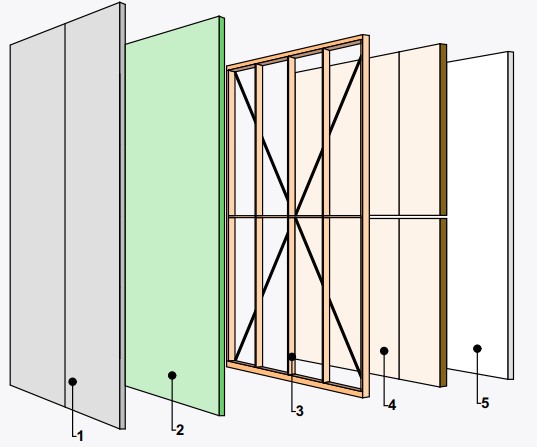 1
2
3
4
5