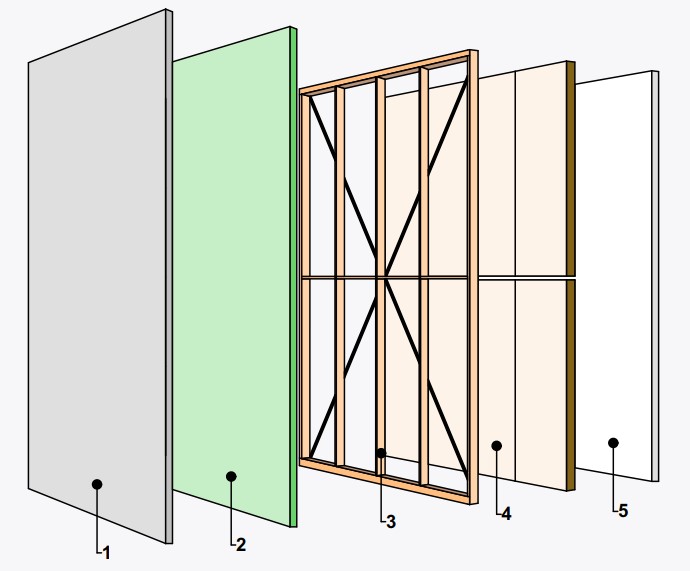 1
2
3
4
5